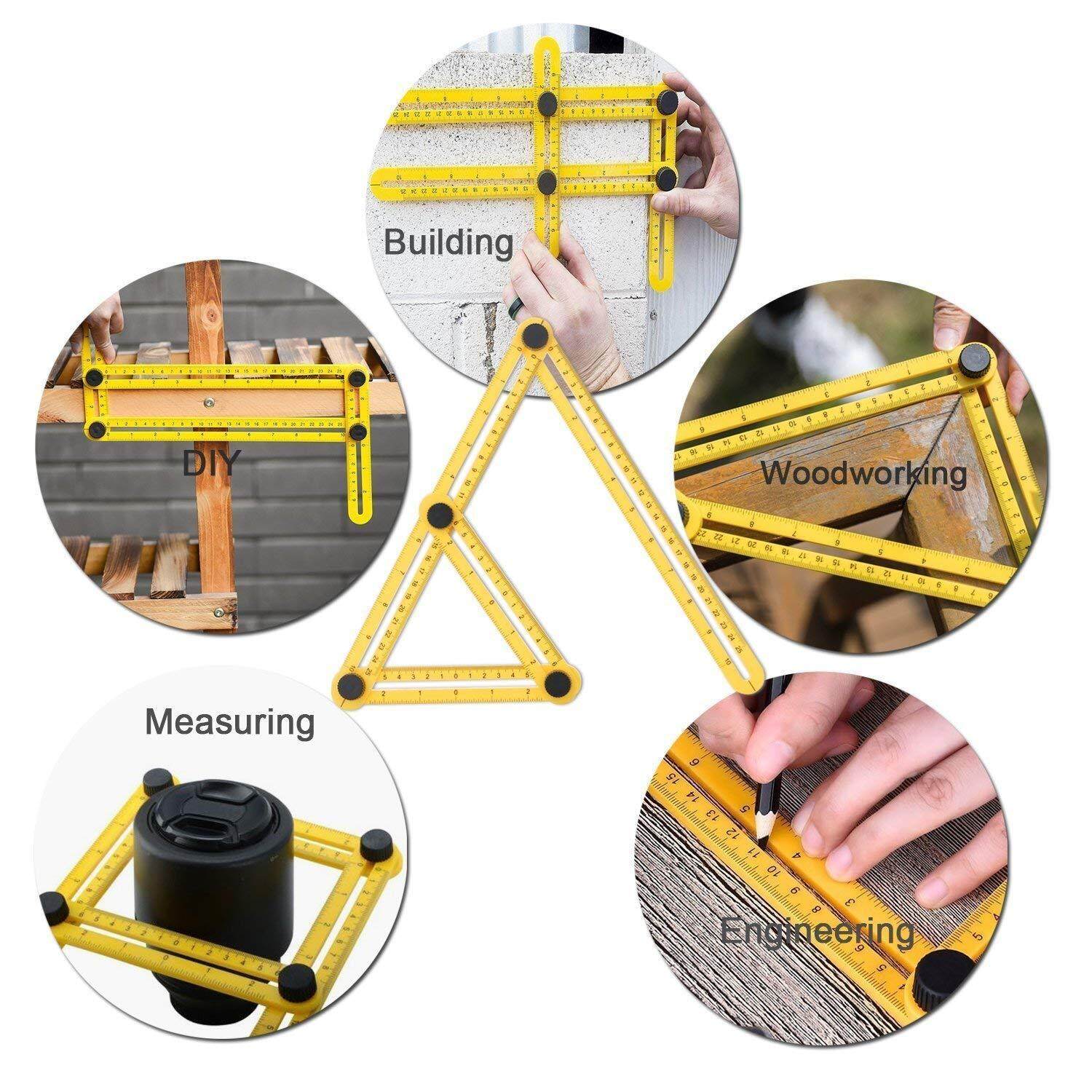 Building

DIY

Woodworking

Measuring

Engineering